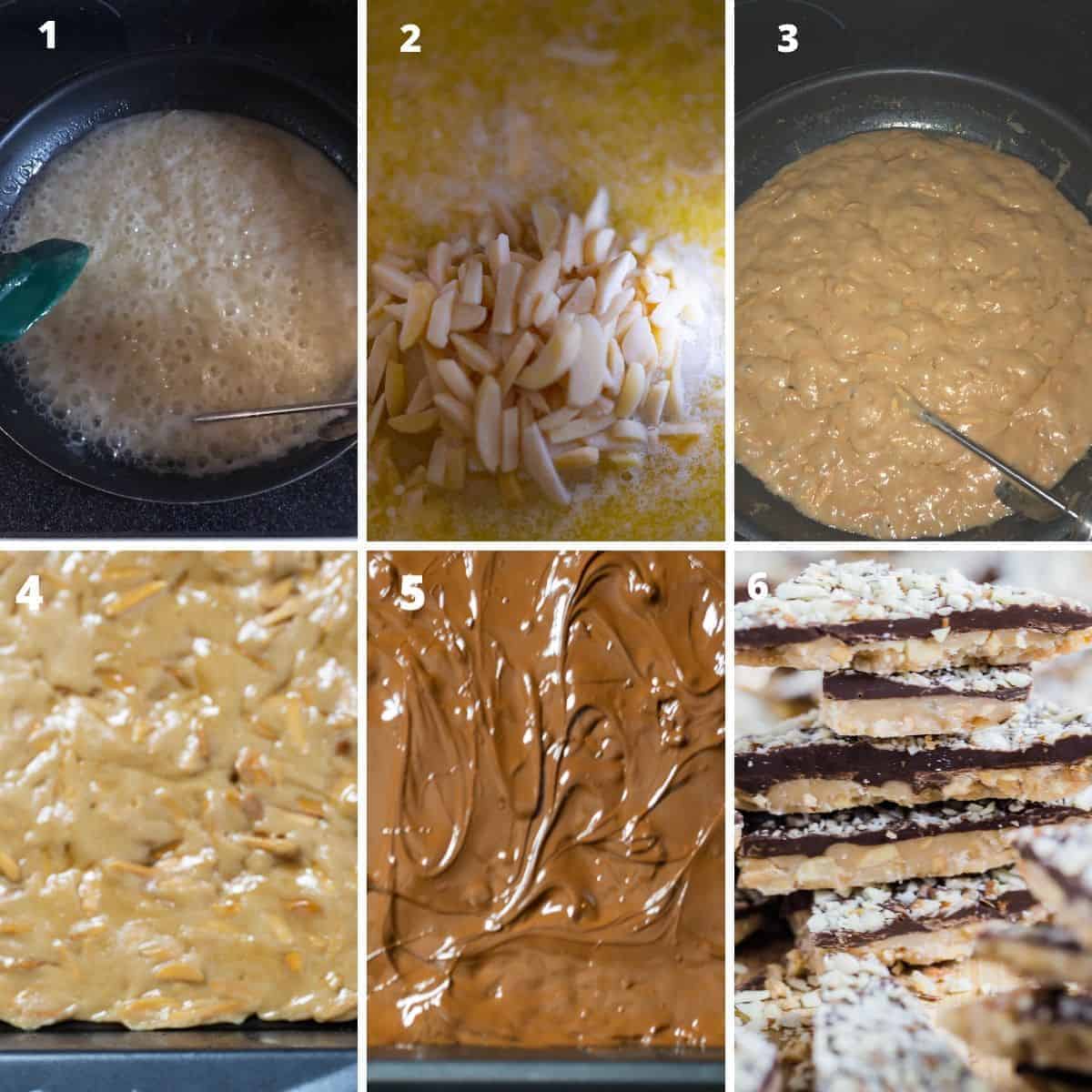 1

2

3

4

5

6