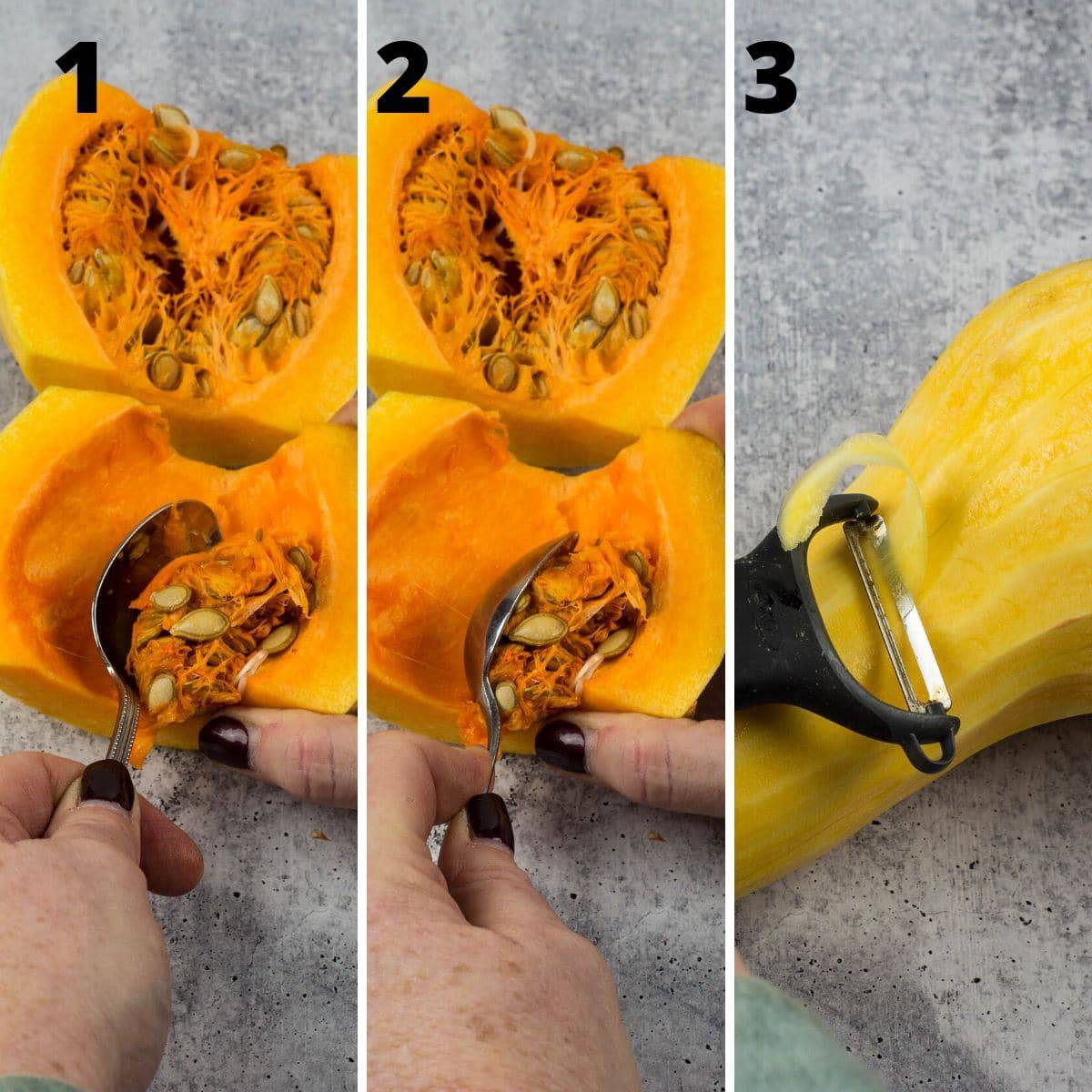 1

2

3