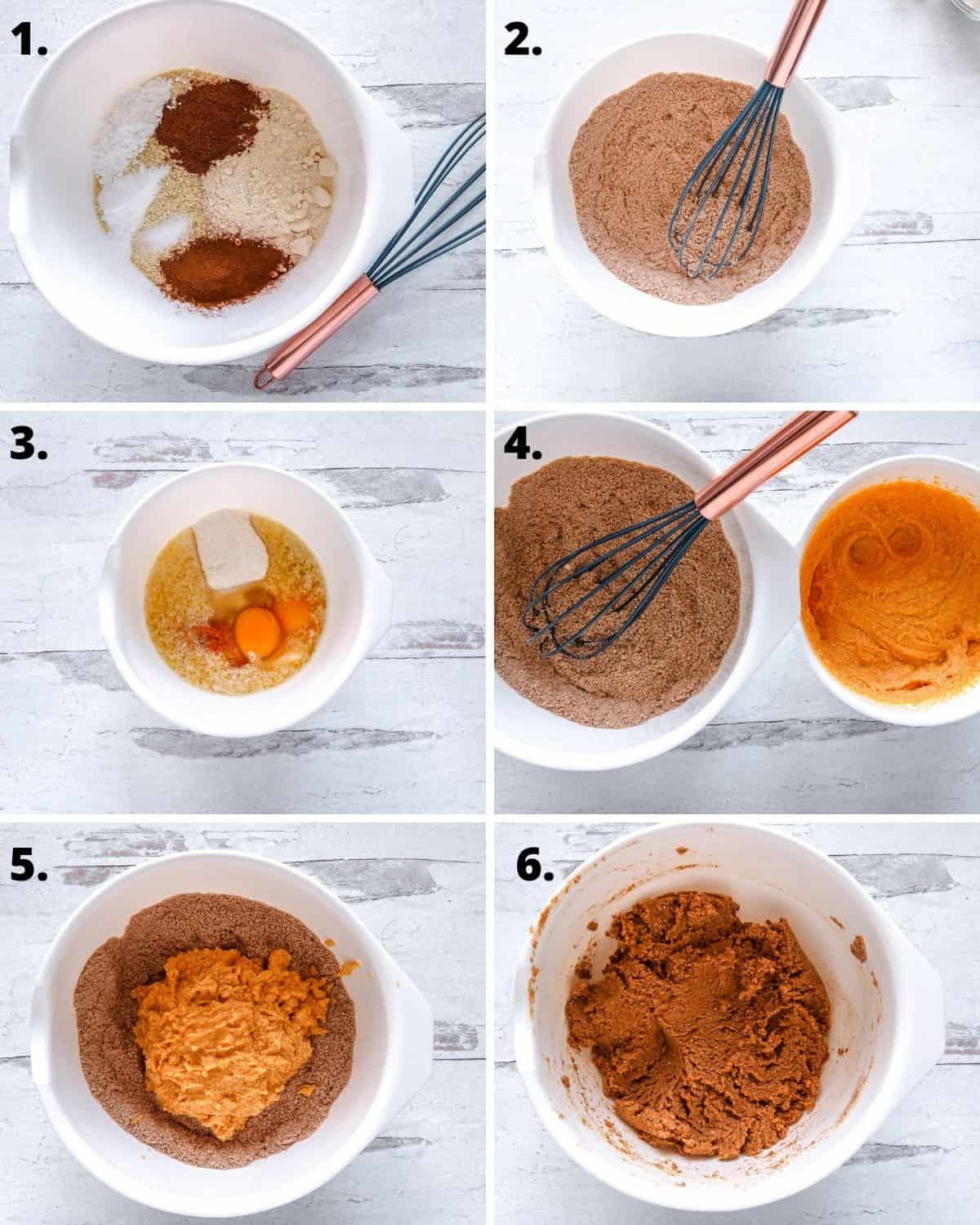 1.

2.

3.

4.

5.

6.