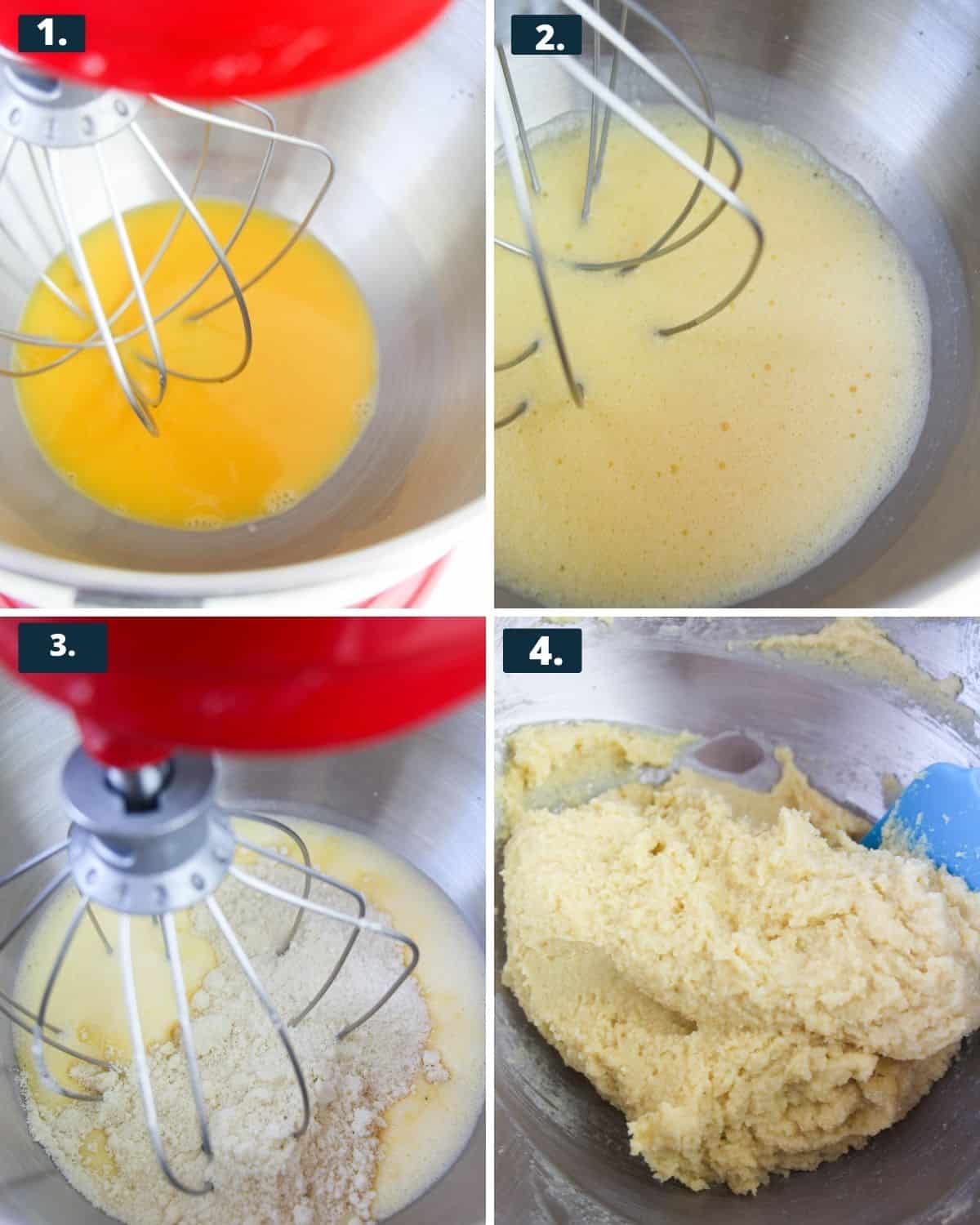 1.

2.

3.

4.