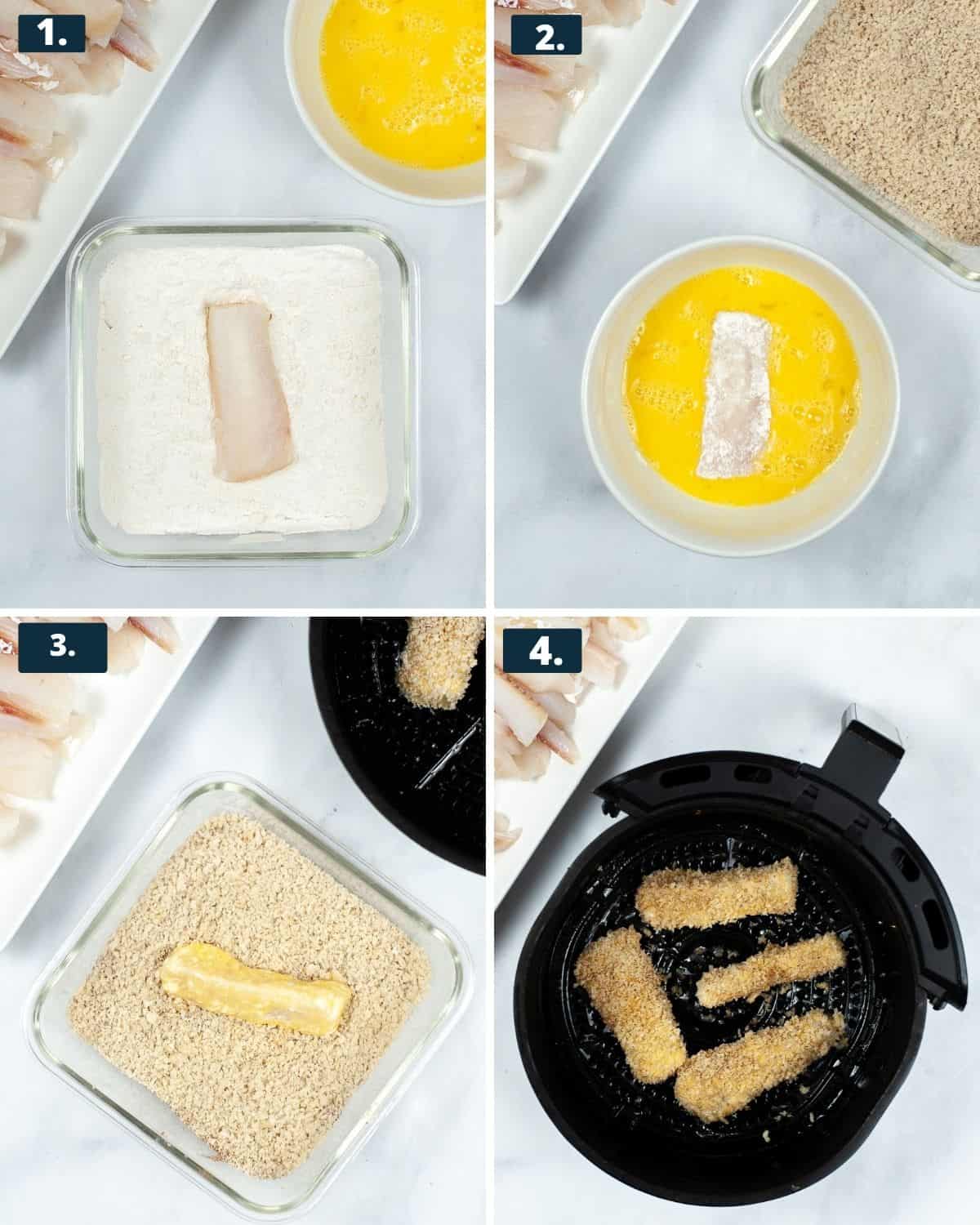 1.

2.

3.

4.