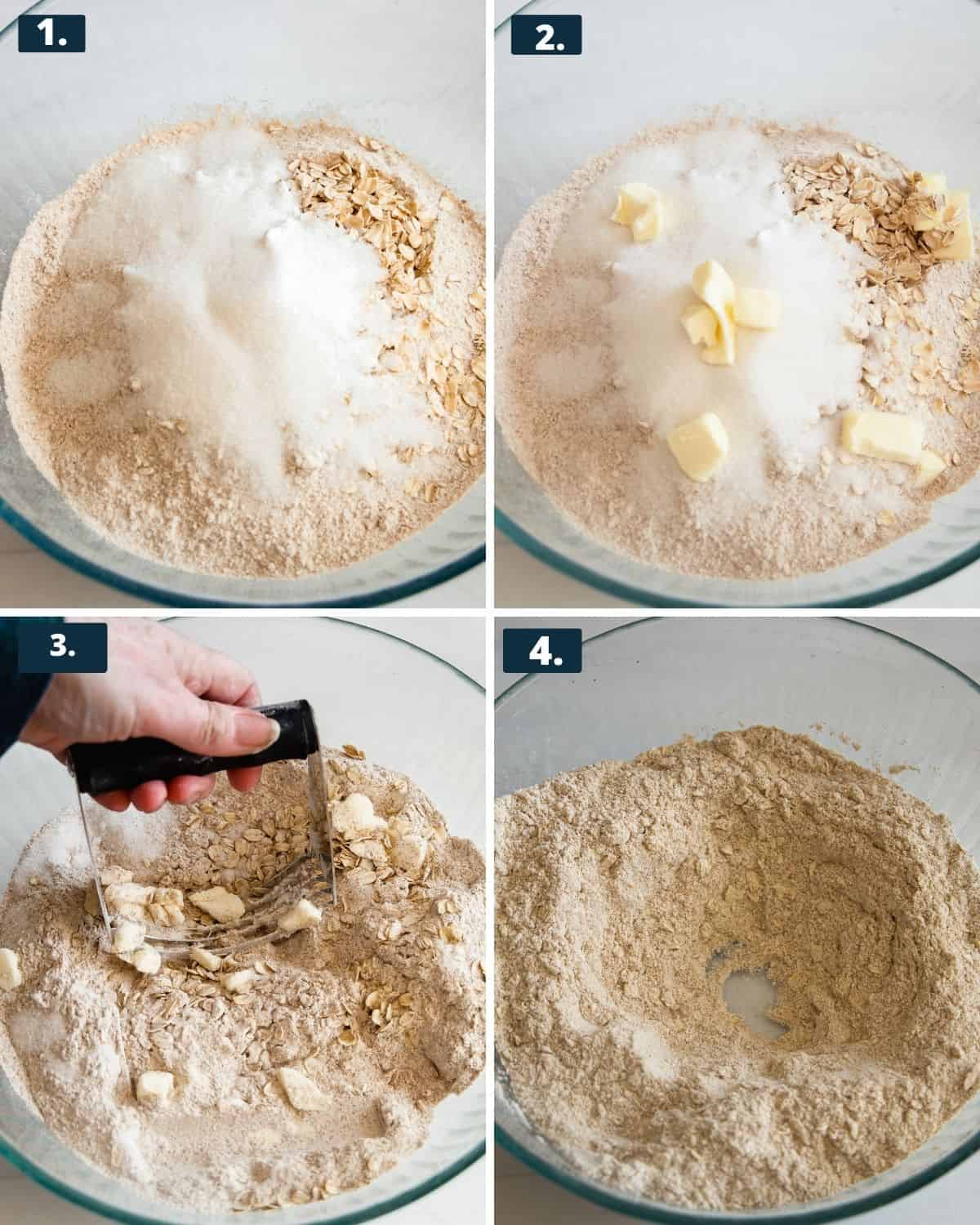 1.

2.

3.

4.