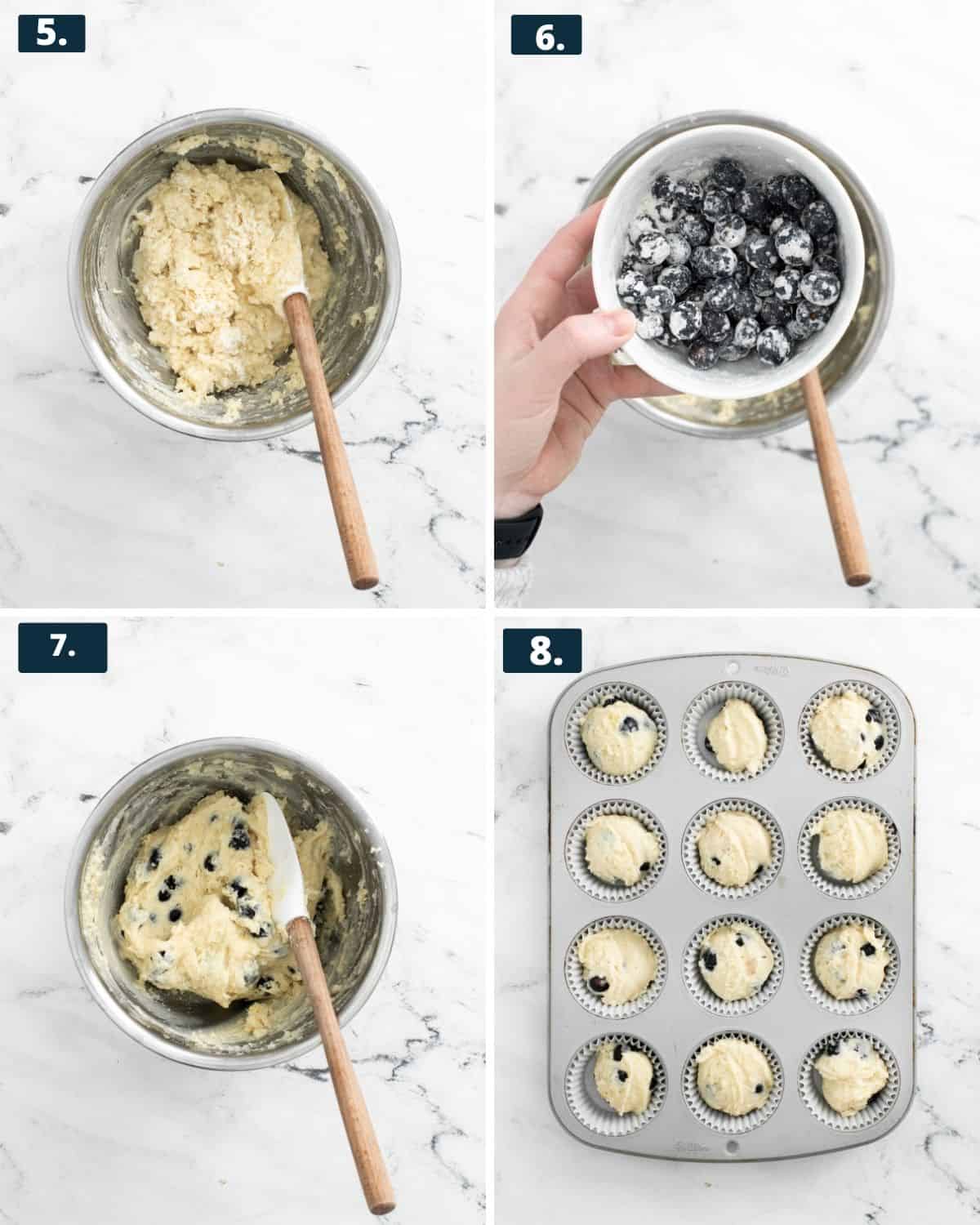 5.

6.

7.

8.