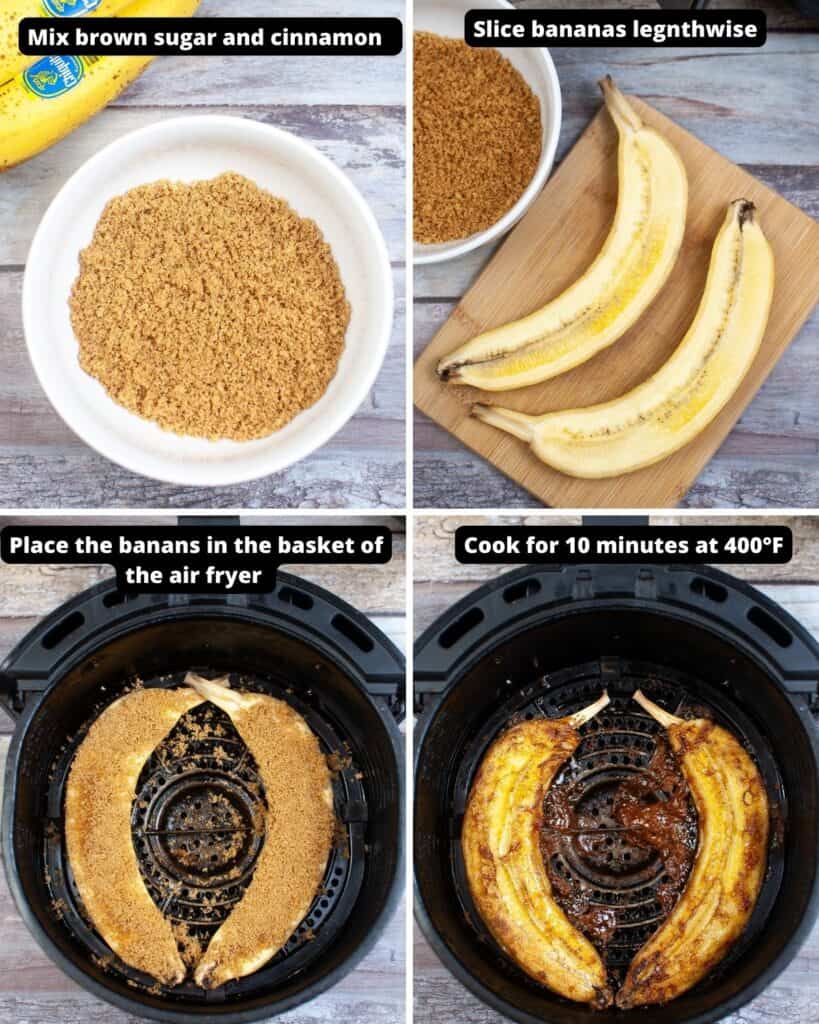 Mix brown sugar and cinnamon

Slice bananas legnthwise

Place the banans in the basket of the air fryer

Cook for 10 minutes at 400°F