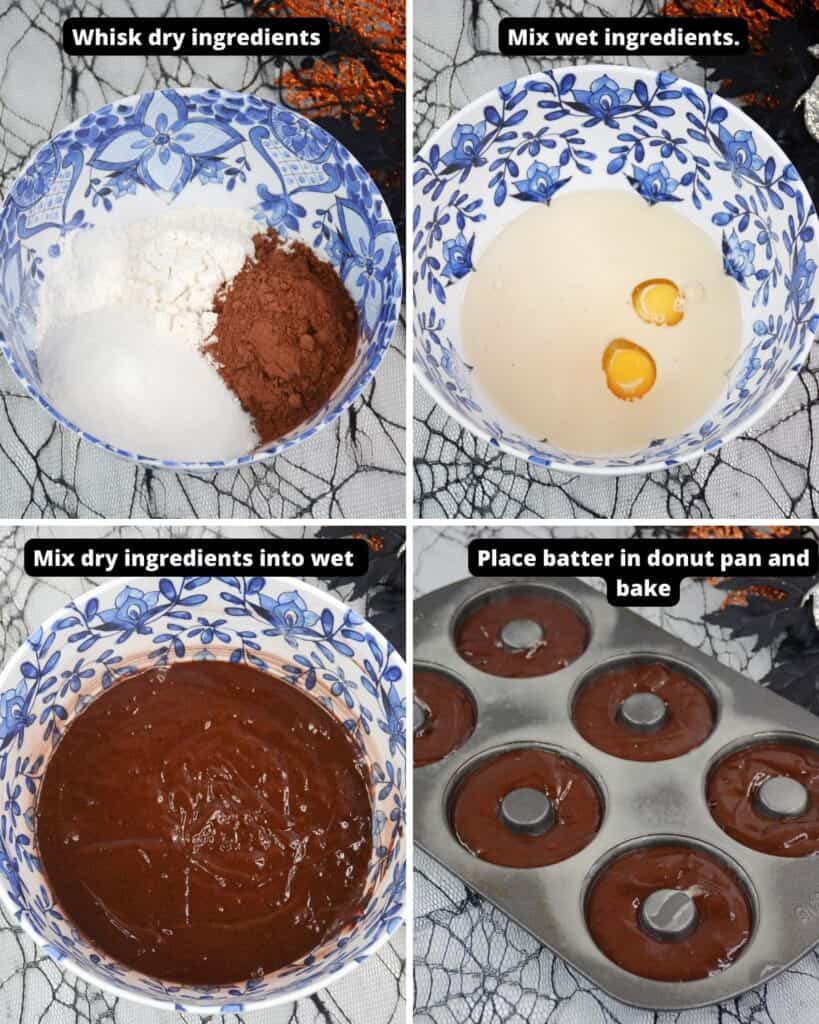 Whisk dry ingredients

Mix wet ingredients.

Mix dry ingredients into wet

Place batter in donut pan and bake